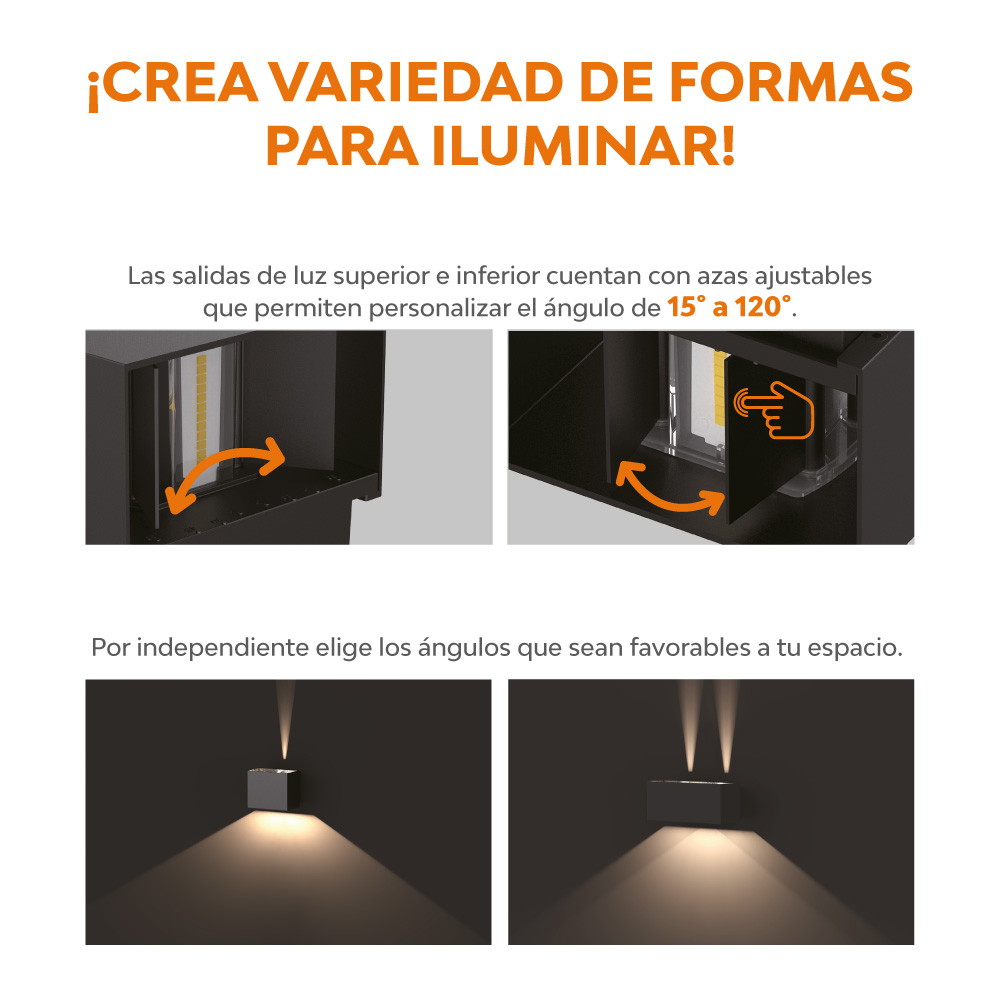 ¡CREA VARIEDAD DE FORMAS PARA ILUMINAR!

Las salidas de luz superior e inferior cuentan con azas ajustables que permiten personalizar el ángulo de 15° a 120°.

Por independiente elige los ángulos que sean favorables a tu espacio.