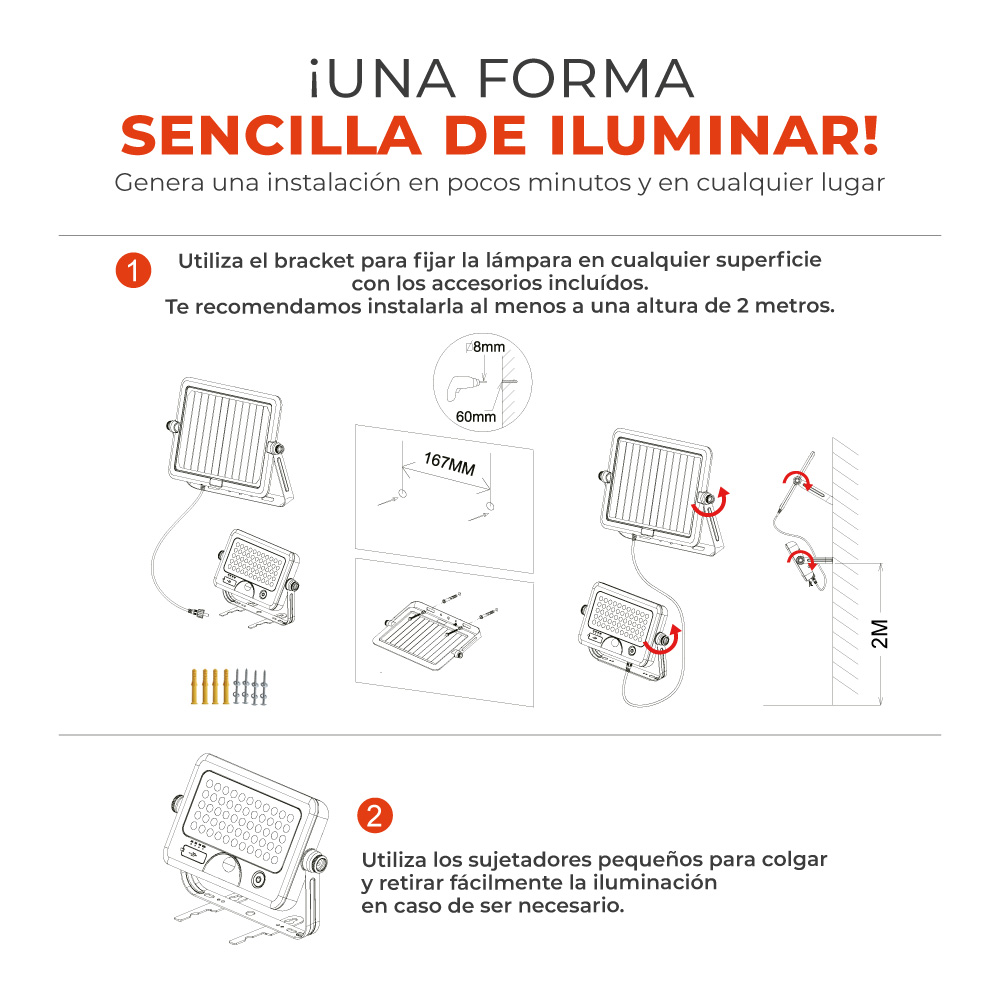 ¡UNA FORMA
SENCILLA DE ILUMINAR!
Genera una instalación en pocos minutos y en cualquier lugar

1 Utiliza el bracket para fijar la lámpara en cualquier superficie con los accesorios incluídos.
Te recomendamos instalarla al menos a una altura de 2 metros.

8mm
60mm
167MM
2M

2
Utiliza los sujetadores pequeños para colgar y retirar fácilmente la iluminación en caso de ser necesario.