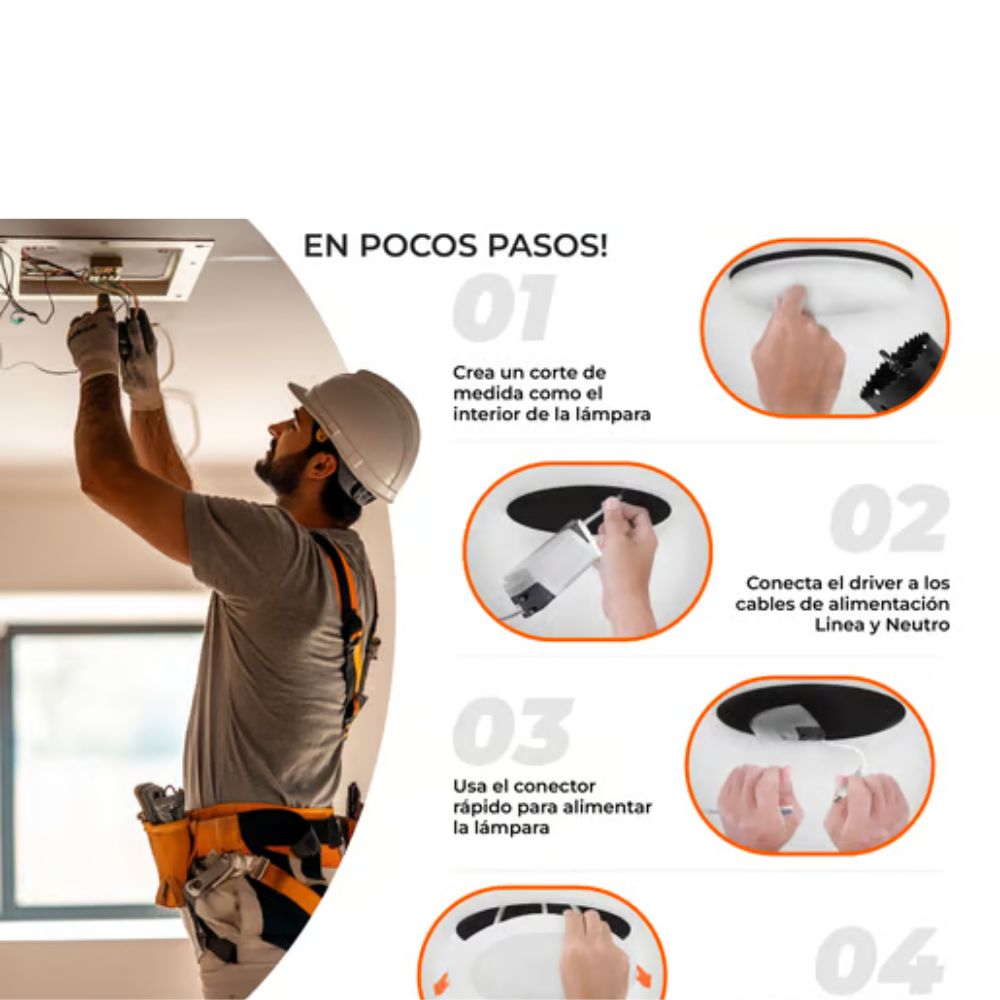 EN POCOS PASOS!

01

Crea un corte de medida como el interior de la lámpara

02

Conecta el driver a los cables de alimentación Linea y Neutro

03

Usa el conector rápido para alimentar la lámpara

04