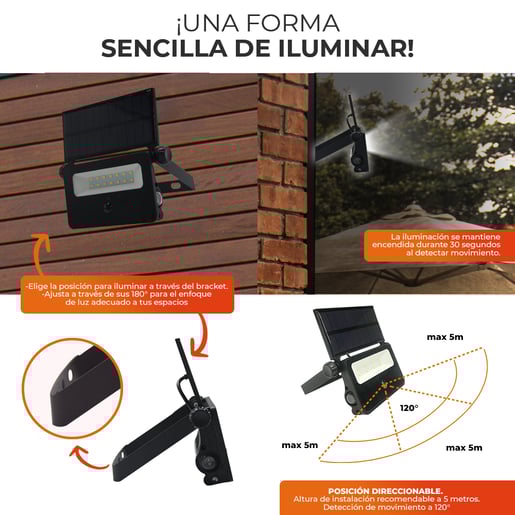 ¡UNA FORMA
SENCILLA DE ILUMINAR!

La iluminación se mantiene encendida durante 30 segundos al detectar movimiento.

-Elige la posición para iluminar a través del bracket.
-Ajusta a través de sus 180° para el enfoque de luz adecuado a tus espacios

max 5m

120°

max 5m

max 5m

POSICIÓN DIRECCIONABLE.
Altura de instalación recomendable a 5 metros.
Detección de movimiento a 120°