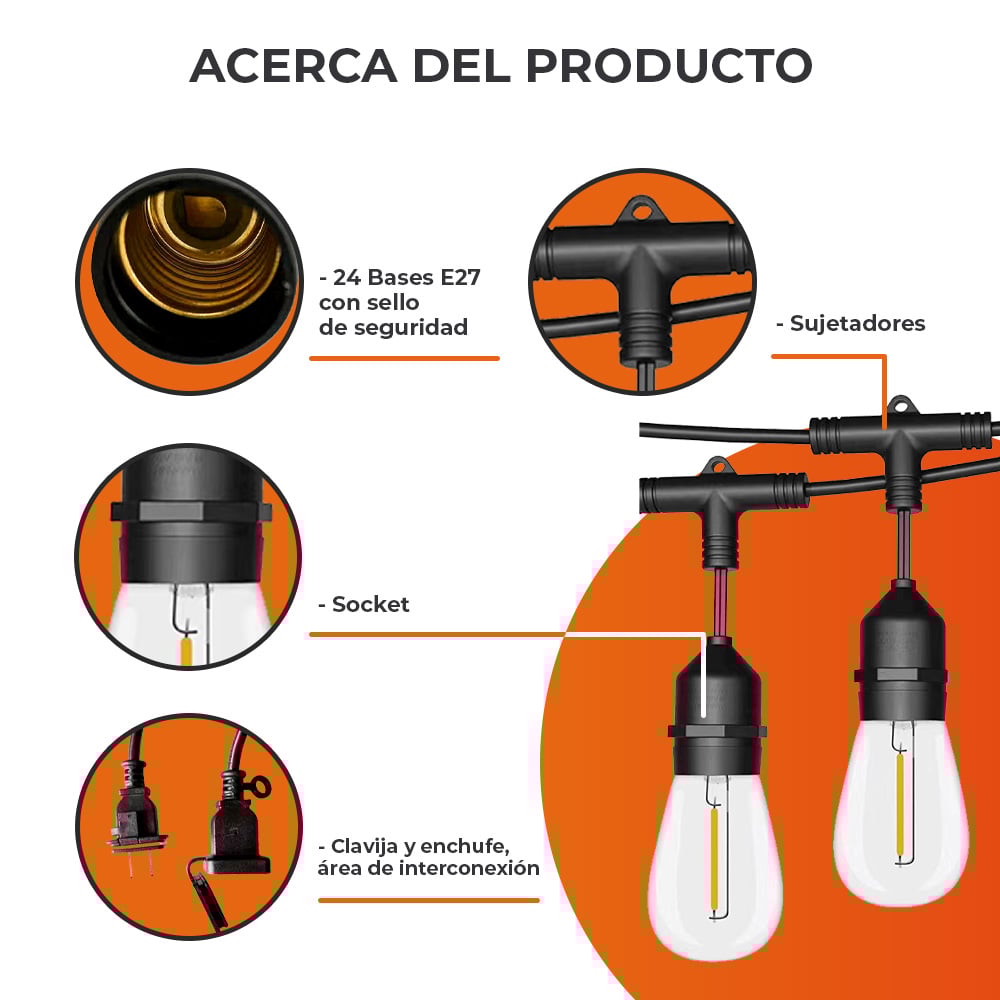 ACERCA DEL PRODUCTO

- 24 Bases E27 con sello de seguridad

- Sujetadores

- Socket

- Clavija y enchufe, área de interconexión