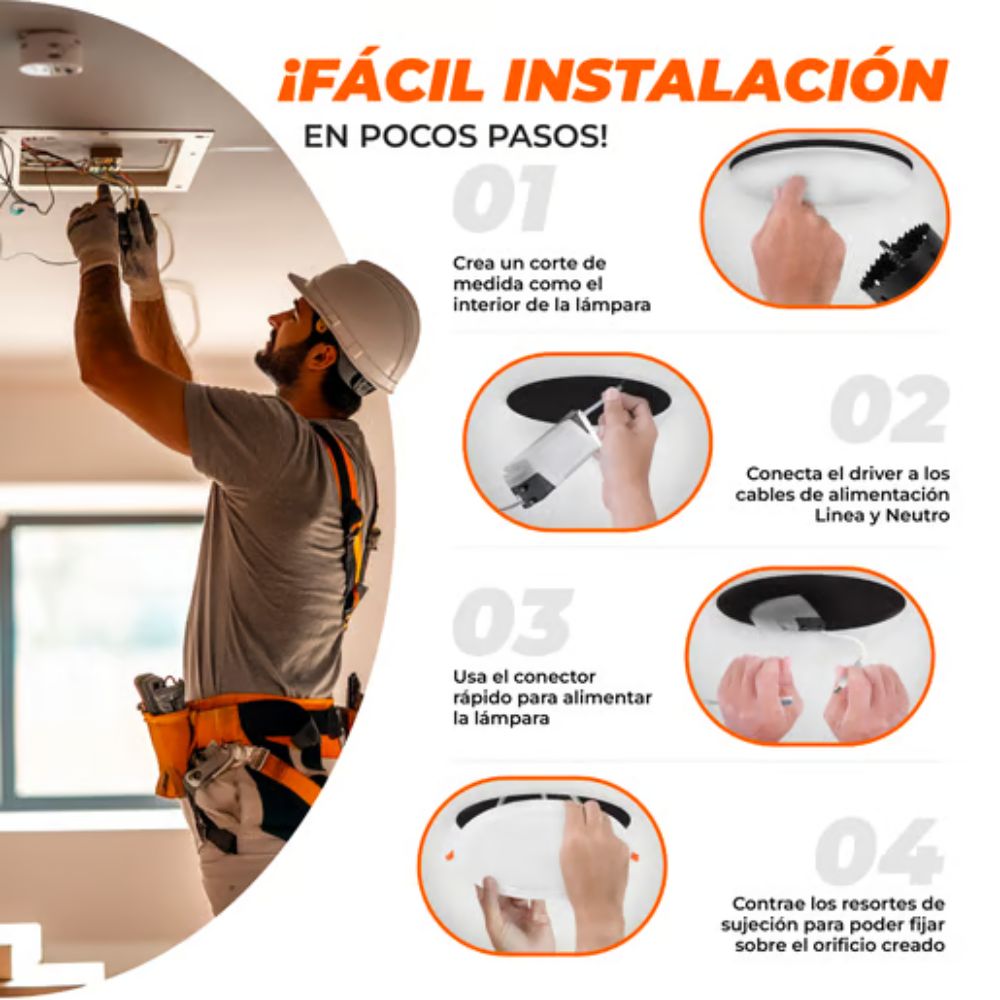 ¡FÁCIL INSTALACIÓN
EN POCOS PASOS!

01
Crea un corte de medida como el interior de la lámpara

02
Conecta el driver a los cables de alimentación Linea y Neutro

03
Usa el conector rápido para alimentar la lámpara

04
Contrae los resortes de sujeción para poder fijar sobre el orificio creado