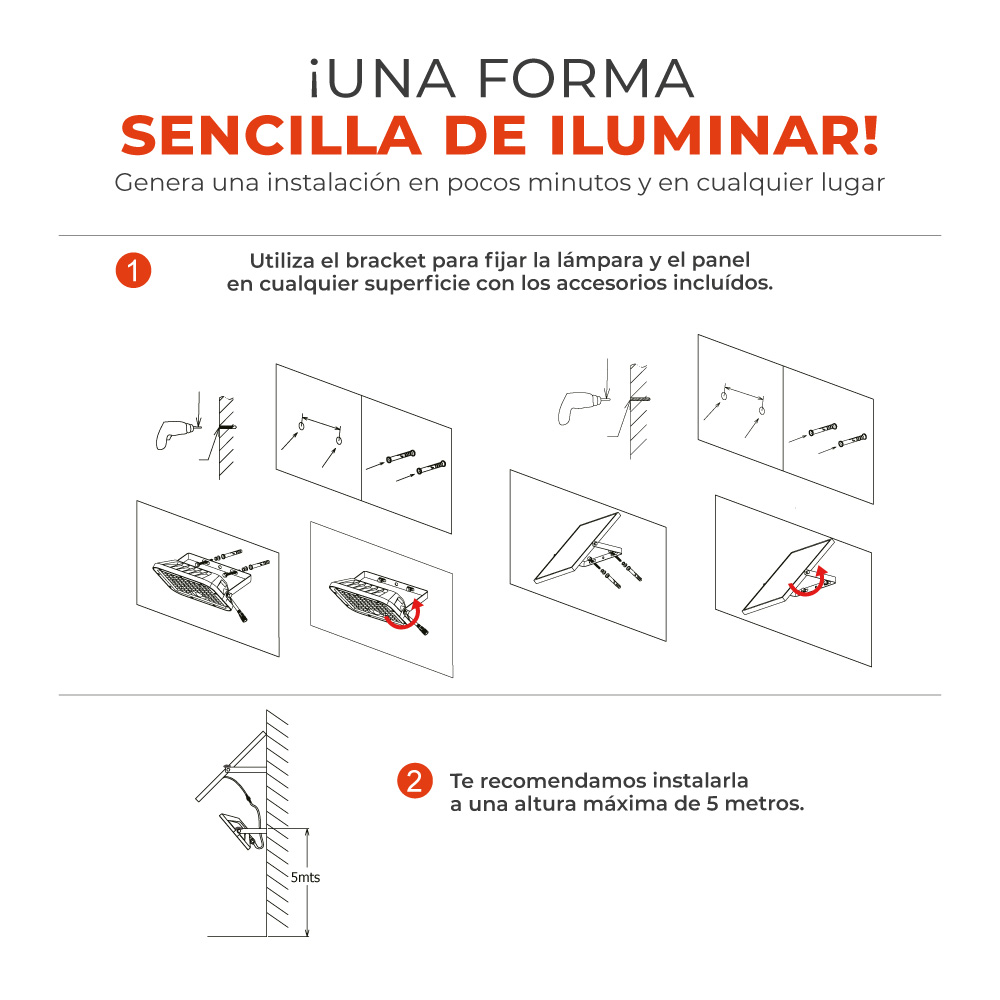 ¡UNA FORMA
SENCILLA DE ILUMINAR!
Genera una instalación en pocos minutos y en cualquier lugar

1 Utiliza el bracket para fijar la lámpara y el panel en cualquier superficie con los accesorios incluídos.

5mts

2 Te recomendamos instalarla a una altura máxima de 5 metros.