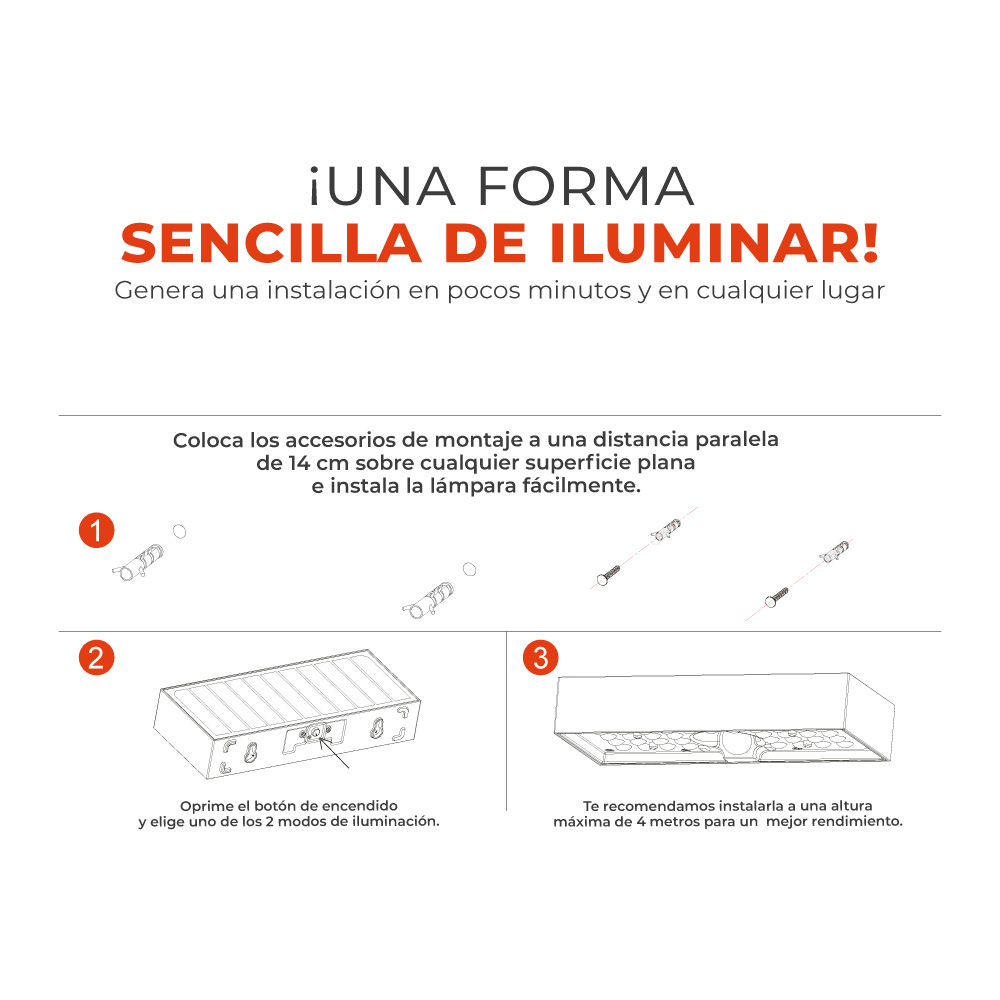 ¡UNA FORMA
SENCILLA DE ILUMINAR!
Genera una instalación en pocos minutos y en cualquier lugar

Coloca los accesorios de montaje a una distancia paralela de 14 cm sobre cualquier superficie plana e instala la lámpara fácilmente.

1

2

Oprime el botón de encendido y elige uno de los 2 modos de iluminación.

3

Te recomendamos instalarla a una altura máxima de 4 metros para un mejor rendimiento.