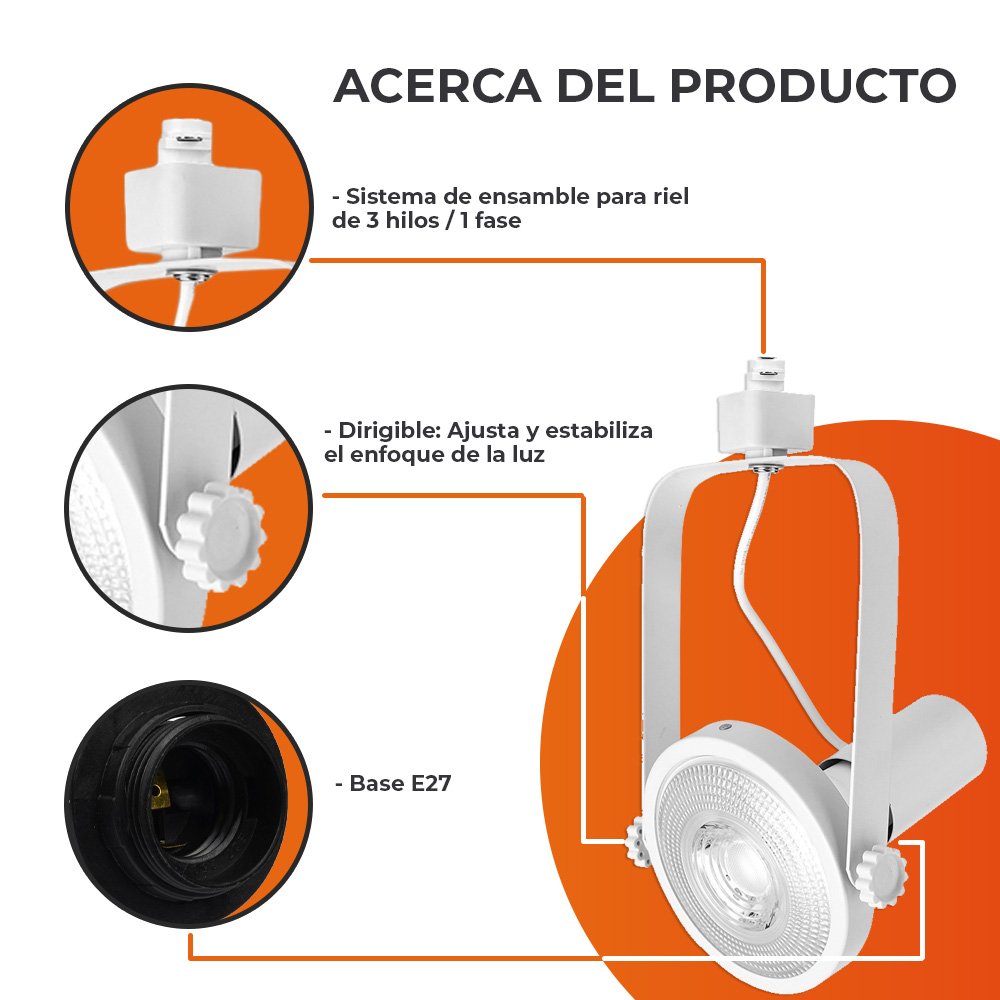 ACERCA DEL PRODUCTO

- Sistema de ensamble para riel de 3 hilos / 1 fase

- Dirigible: Ajusta y estabiliza el enfoque de la luz

- Base E27